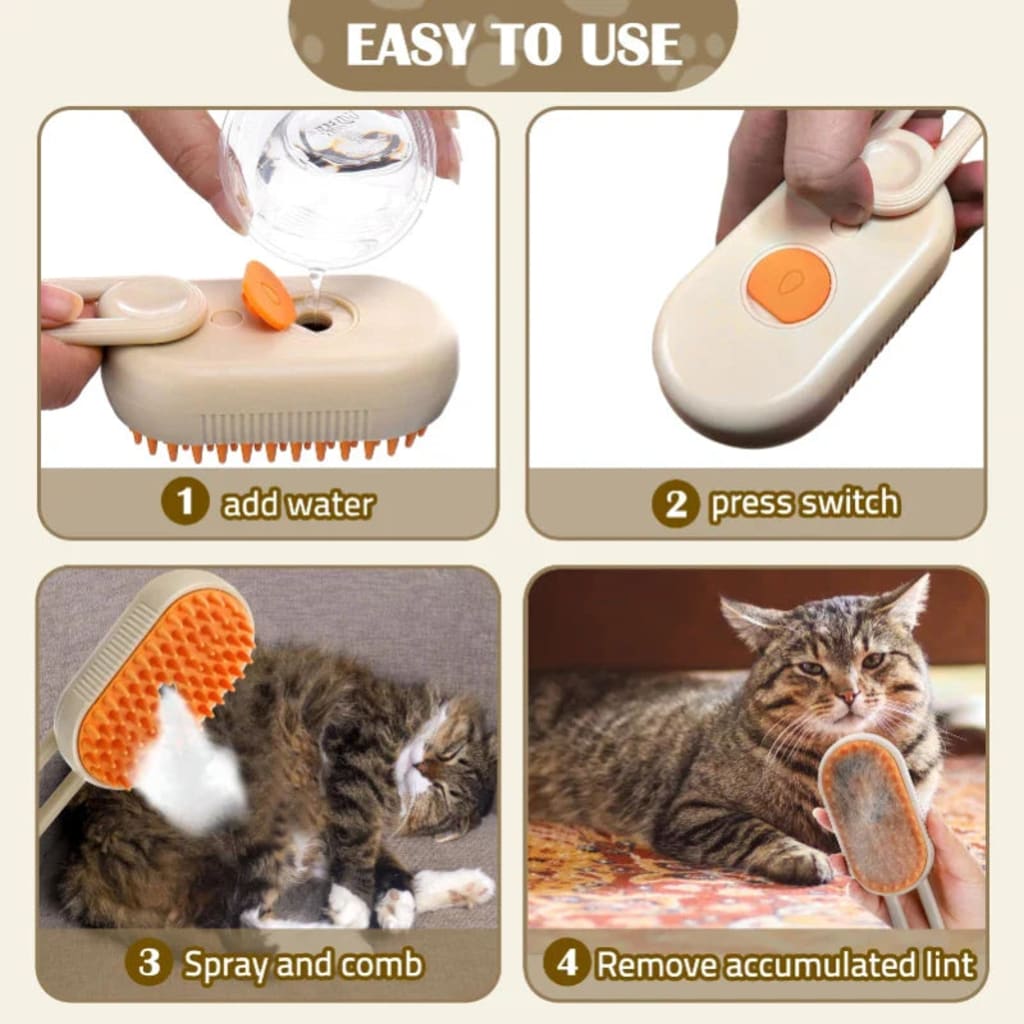 EASY TO USE

1 add water

2 press switch

3 Spray and comb

4 Remove accumulated lint